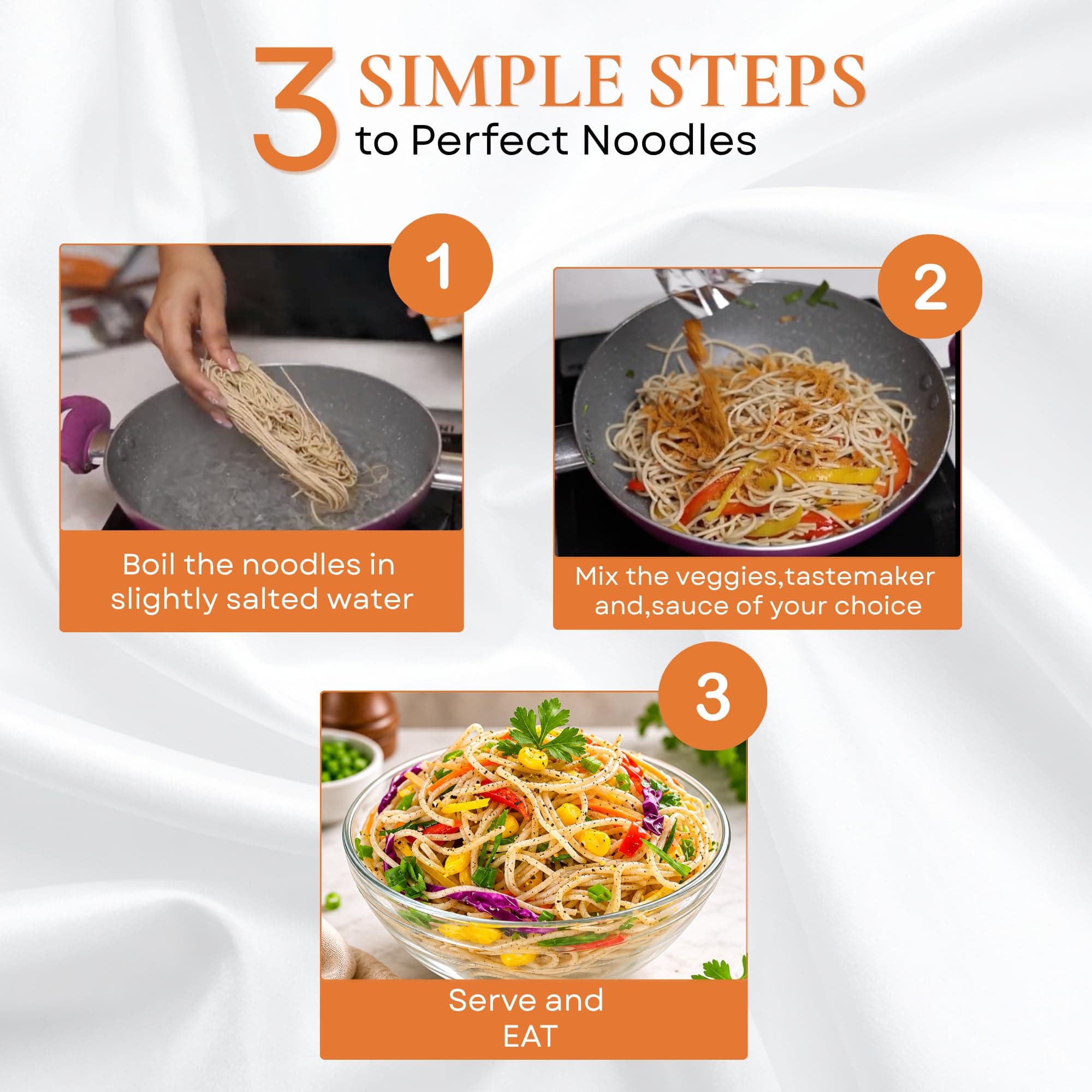 3 SIMPLE STEPS
to Perfect Noodles

1

Boil the noodles in slightly salted water

2

Mix the veggies,tastemaker and,sauce of your choice

3

Serve and EAT