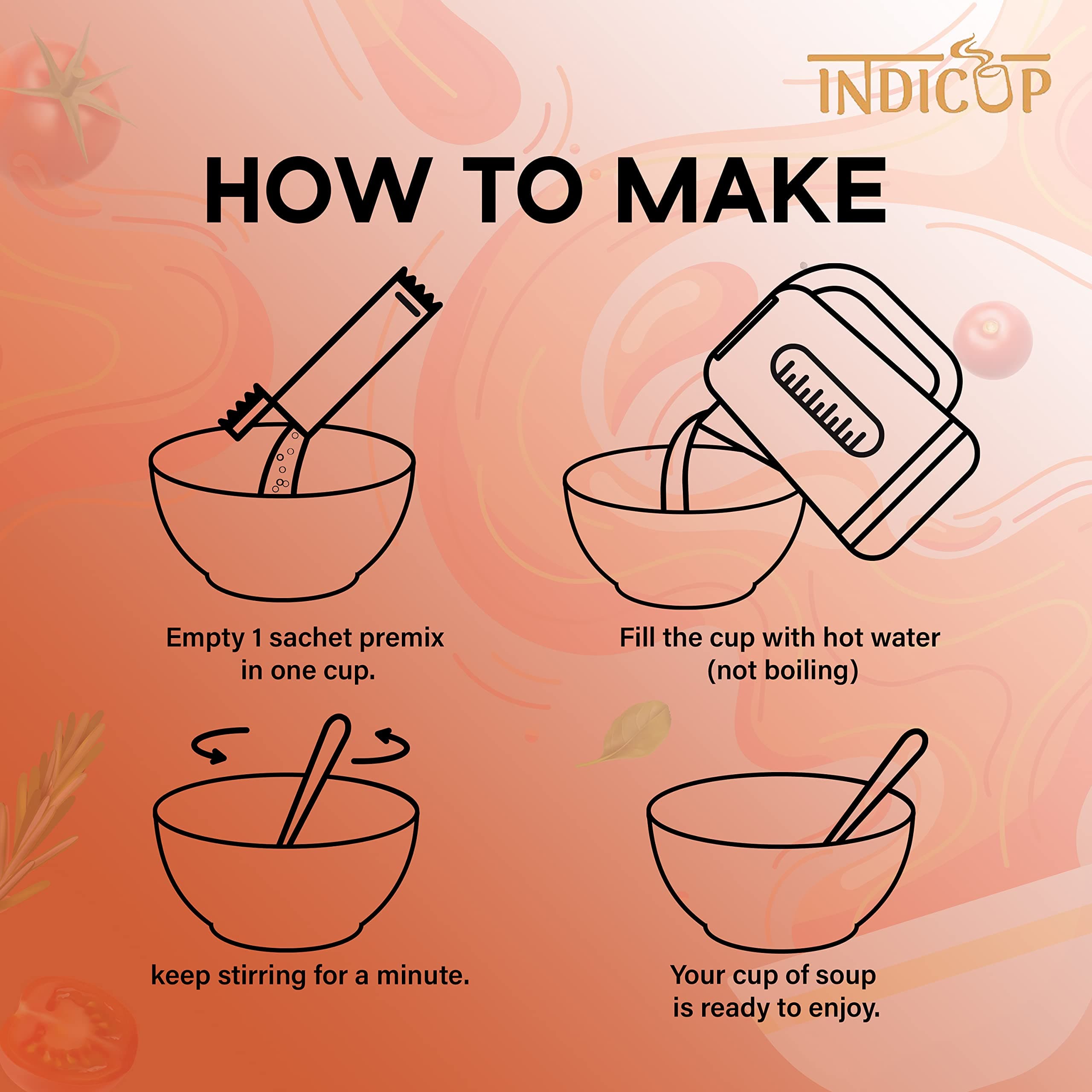 INDICUP

HOW TO MAKE

Empty 1 sachet premix in one cup.

Fill the cup with hot water (not boiling)

keep stirring for a minute.

Your cup of soup is ready to enjoy.