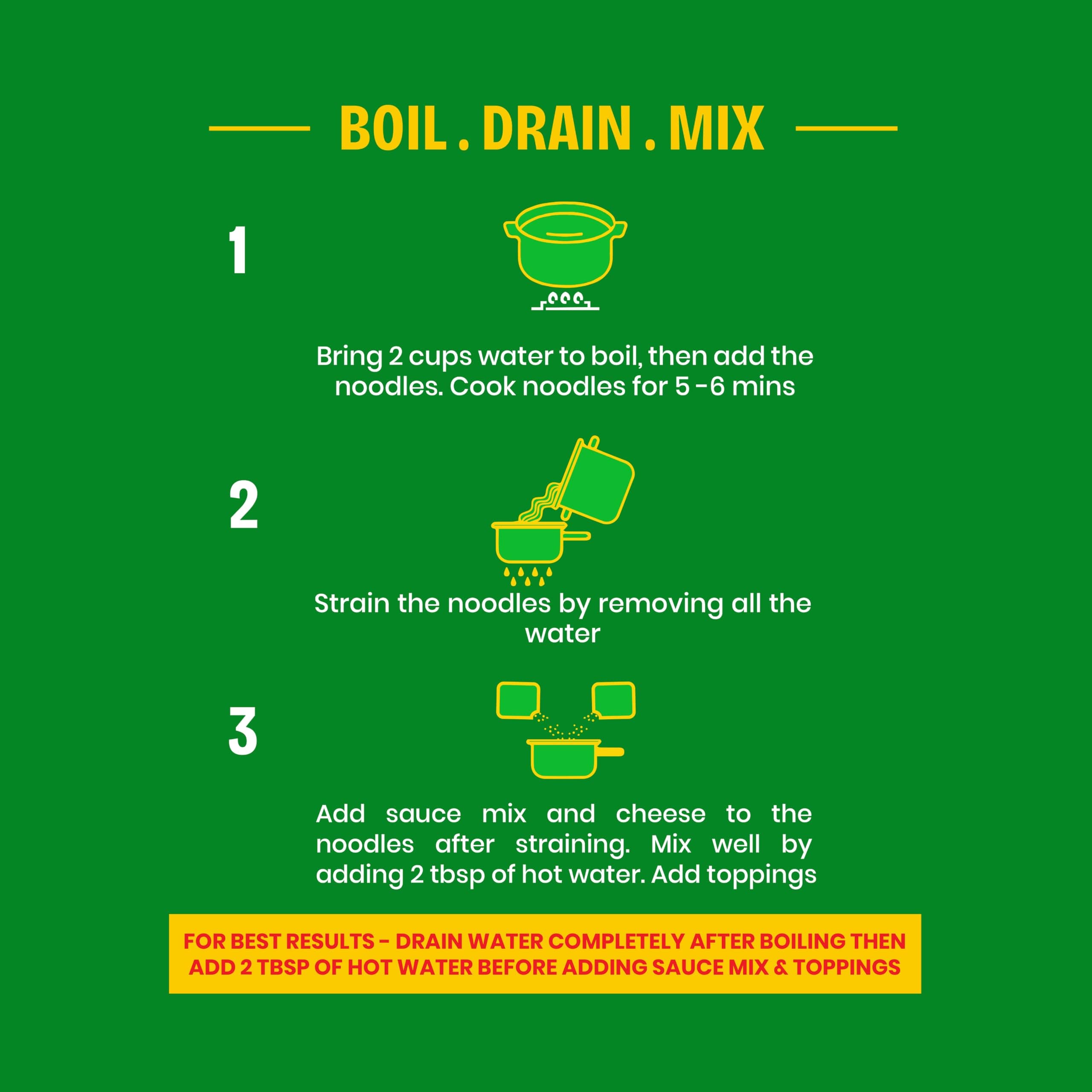 BOIL . DRAIN . MIX

1

Bring 2 cups water to boil, then add the noodles. Cook noodles for 5 -6 mins

2

Strain the noodles by removing all the water

3

Add sauce mix and cheese to the noodles after straining. Mix well by adding 2 tbsp of hot water. Add toppings

FOR BEST RESULTS - DRAIN WATER COMPLETELY AFTER BOILING THEN ADD 2 TBSP OF HOT WATER BEFORE ADDING SAUCE MIX & TOPPINGS