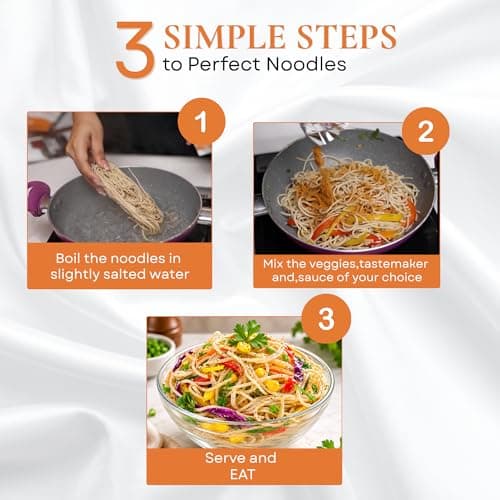 3 SIMPLE STEPS
to Perfect Noodles

1

Boil the noodles in slightly salted water

2

Mix the veggies,tastemaker and,sauce of your choice

3

Serve and
EAT