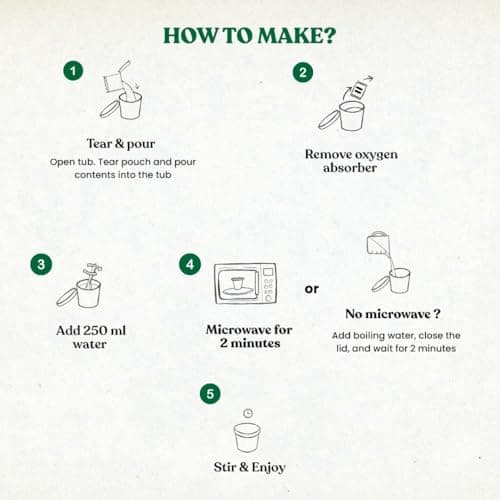 HOW TO MAKE?

1

Tear & pour

Open tub. Tear pouch and pour contents into the tub

2

Remove oxygen absorber

3

Add 250 ml water

4

Microwave for 2 minutes

or

No microwave ?

Add boiling water, close the lid, and wait for 2 minutes

5

Stir & Enjoy